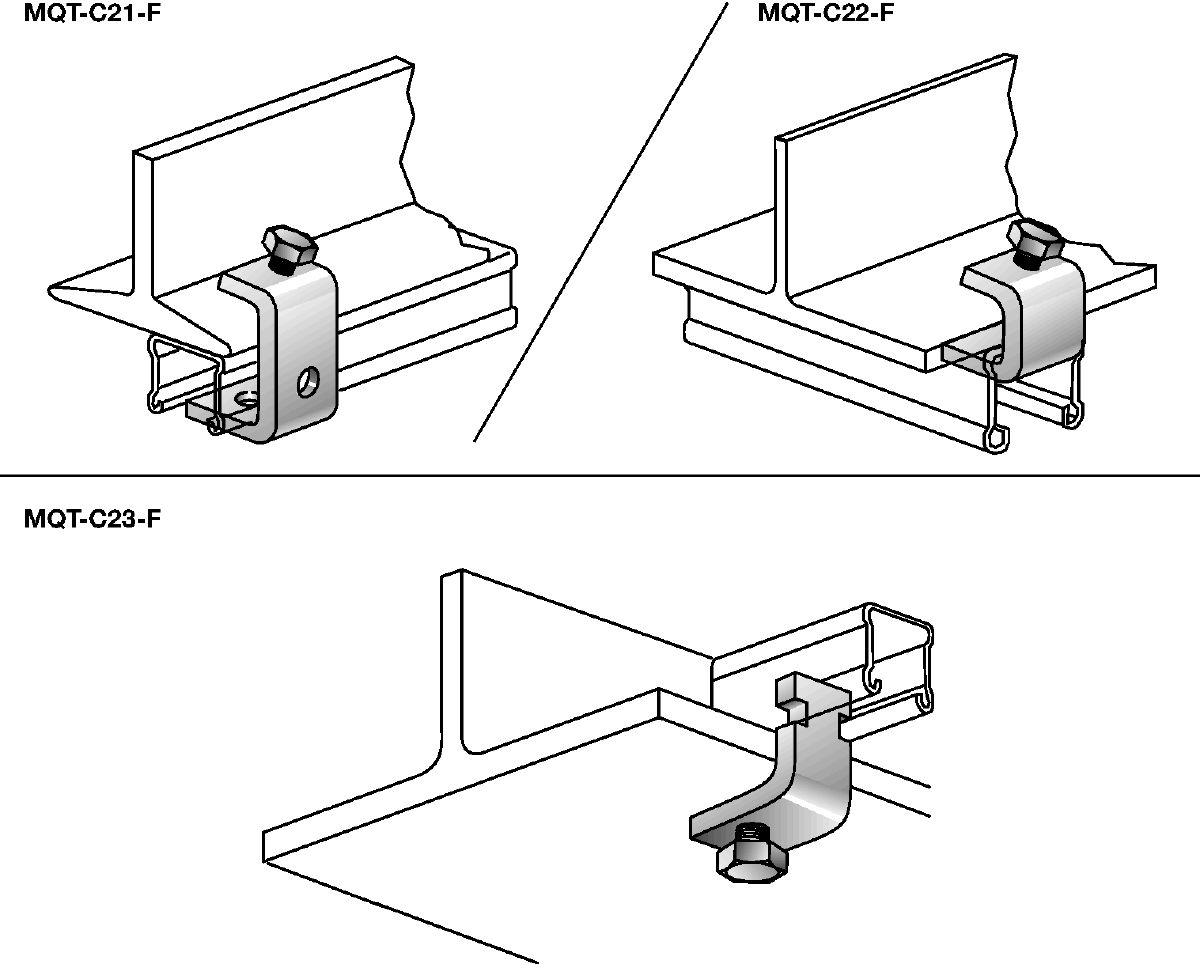 MQT-C21-F

MQT-C22-F

MQT-C23-F